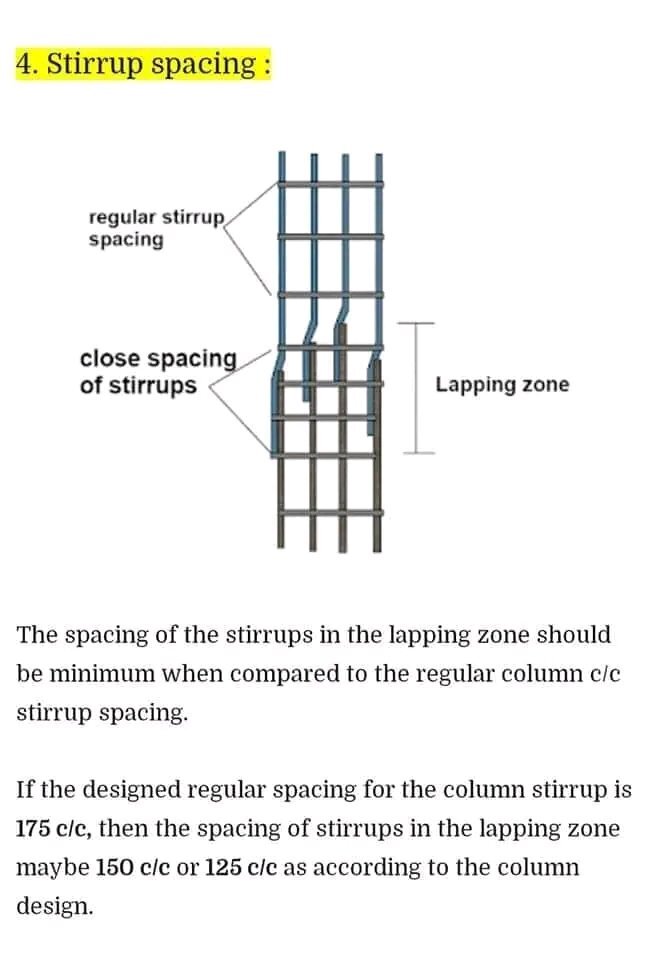 4. Stirrup spacing :

regular stirrup spacing

close spacing of stirrups

Lapping zone

The spacing of the stirrups in the lapping zone should be minimum when compared to the regular column c/c stirrup spacing.

If the designed regular spacing for the column stirrup is 175 c/c, then the spacing of stirrups in the lapping zone maybe 150 c/c or 125 c/c as according to the column design.