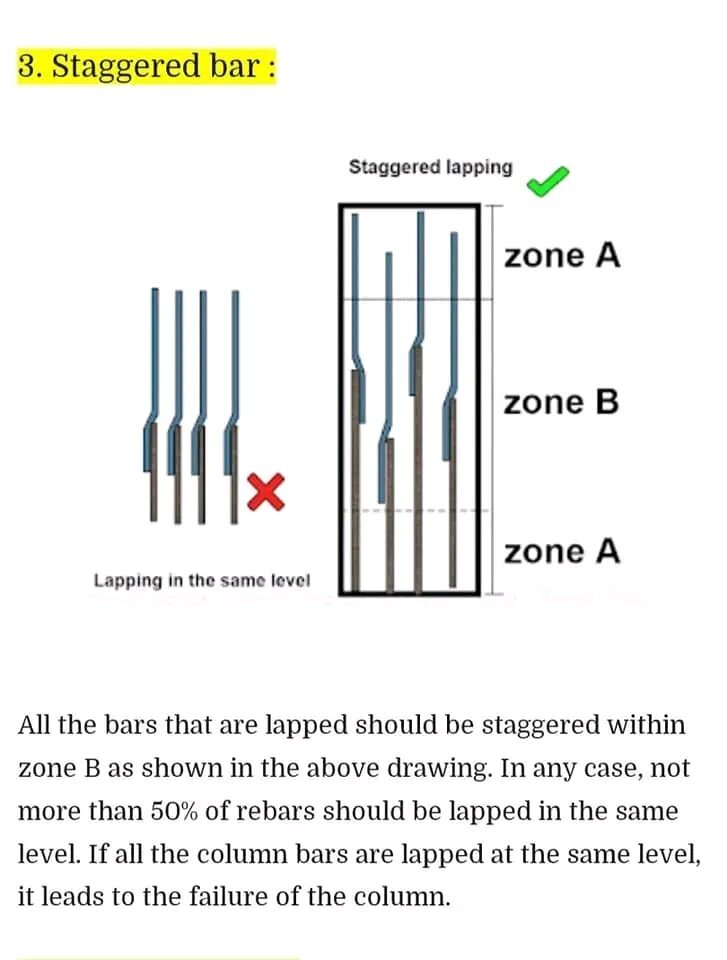 3. Staggered bar :

Staggered lapping

zone A

zone B

zone A

Lapping in the same level

All the bars that are lapped should be staggered within zone B as shown in the above drawing. In any case, not more than 50% of rebars should be lapped in the same level. If all the column bars are lapped at the same level, it leads to the failure of the column.